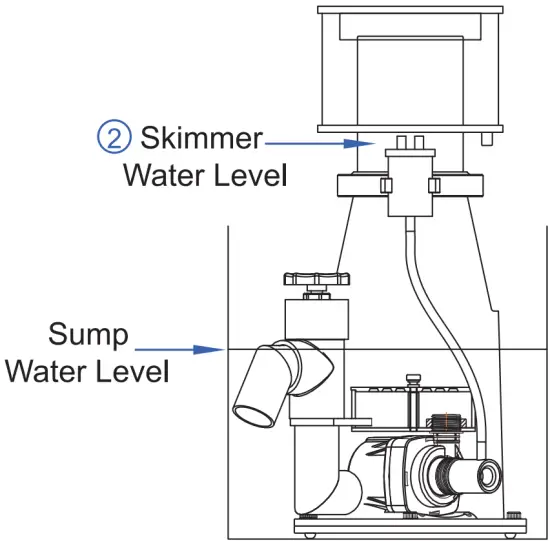 ② Skimmer Water Level

Sump Water Level