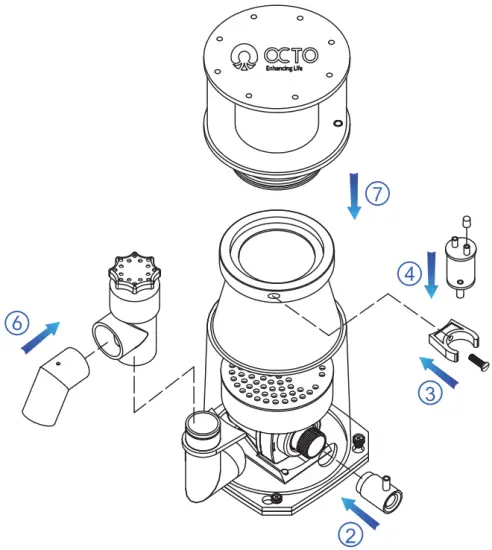 OCTO
Enhancing Life

⑦

④

⑥

③

②