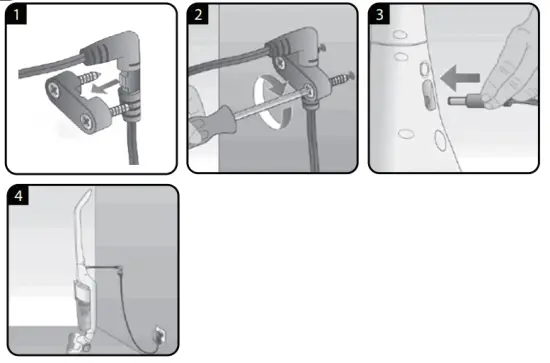 1

2

3

4