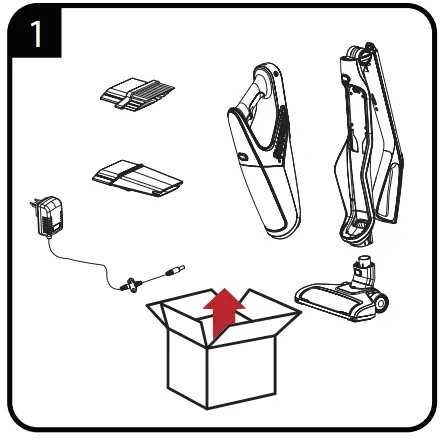 1