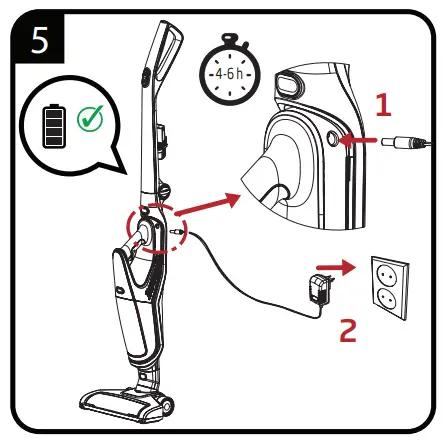 5

4-6 h

1

2