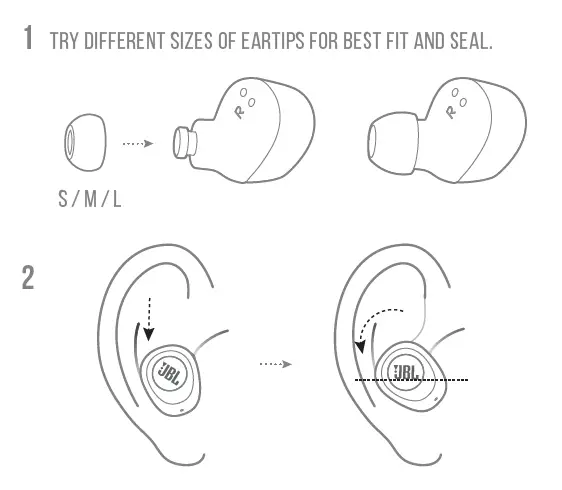 1 TRY DIFFERENT SIZES OF EARTIPS FOR BEST FIT AND SEAL.

R

R

S / M / L

2

JBL

JBL