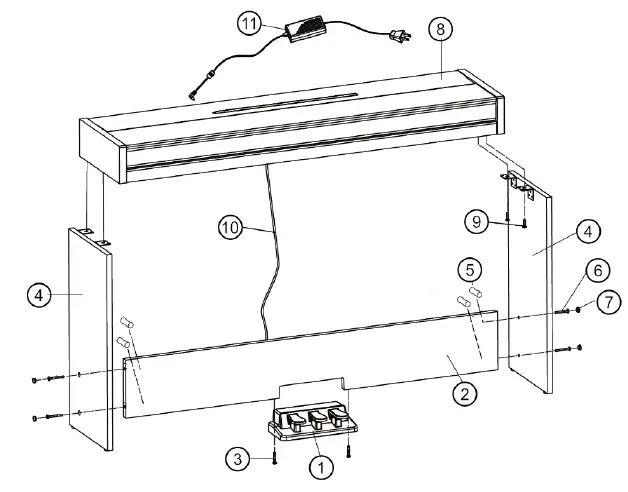 11
8
10
9
4
4
5
6
7
2
3
1