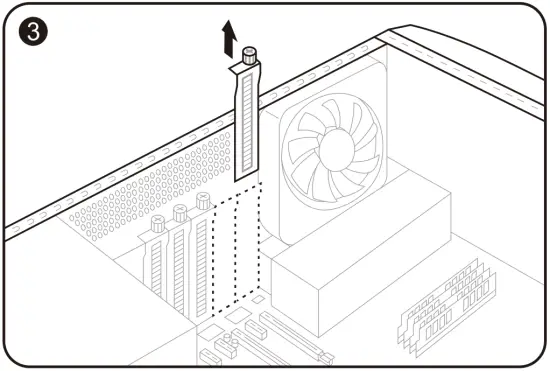 3