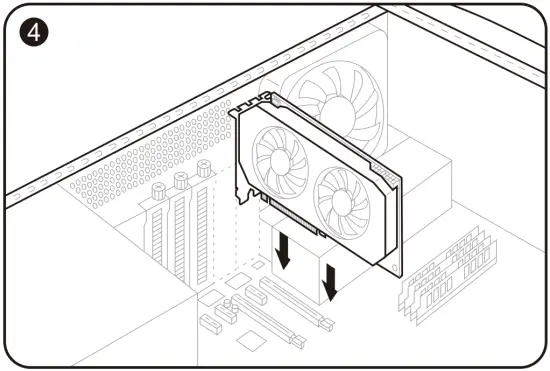 4