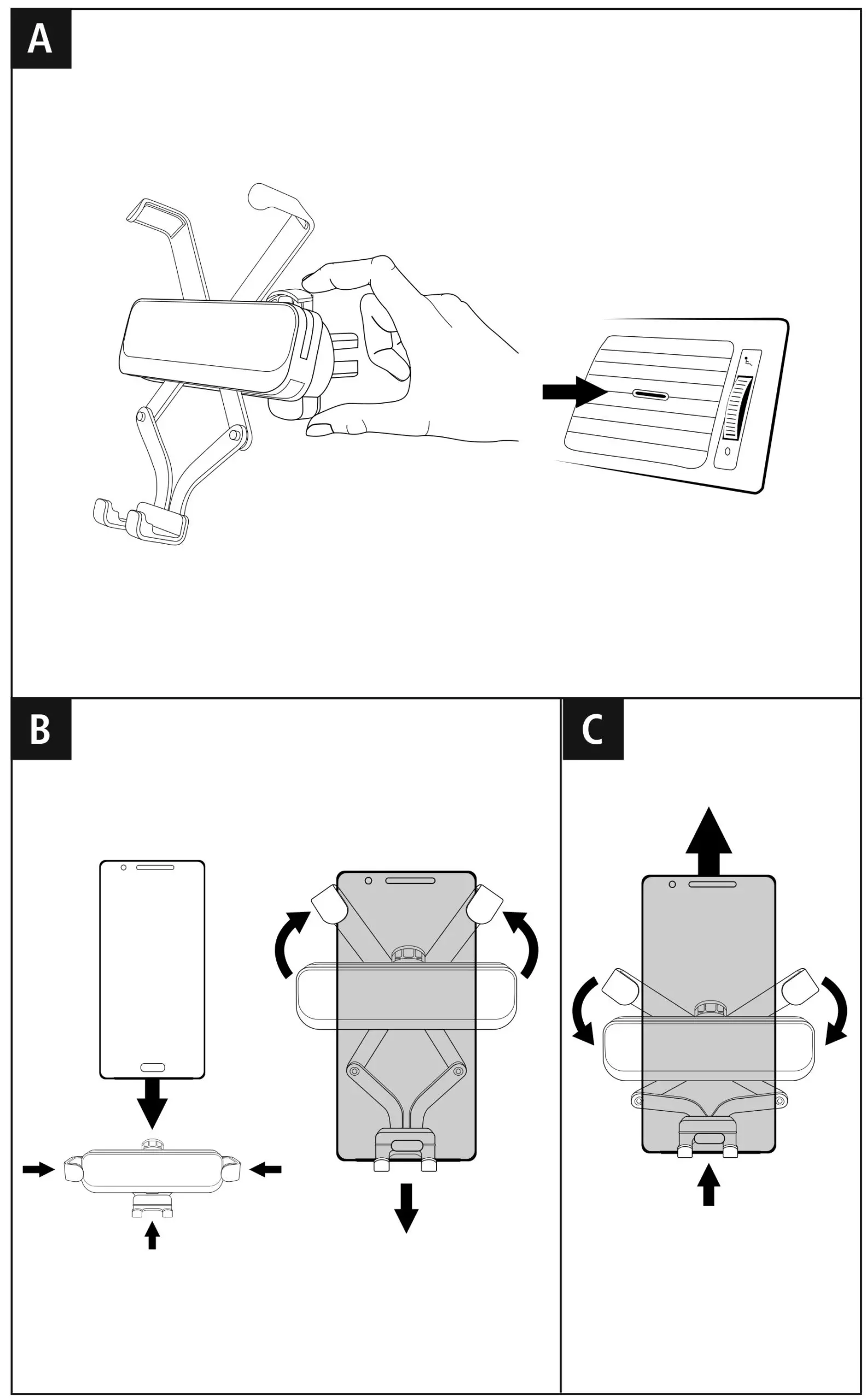 A

B

C