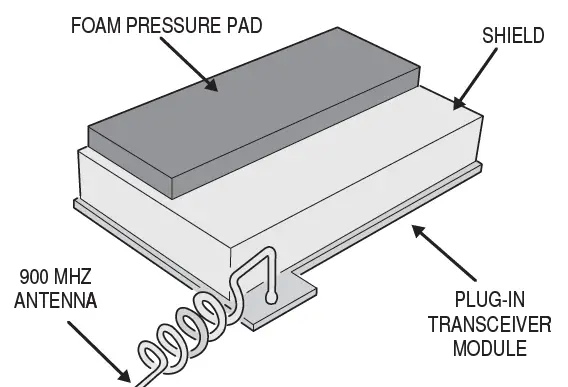 FOAM PRESSURE PAD

SHIELD

900 MHZ
ANTENNA

PLUG-IN
TRANSCEIVER
MODULE