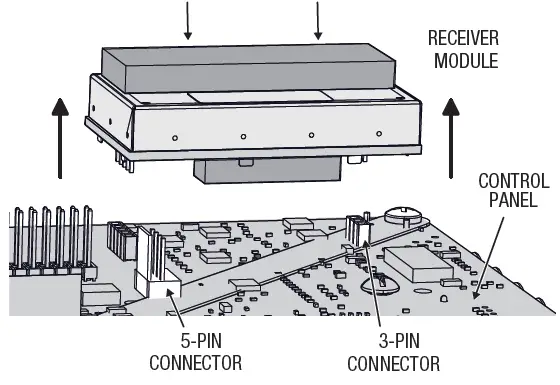 RECEIVER MODULE

CONTROL PANEL

5-PIN CONNECTOR

3-PIN CONNECTOR