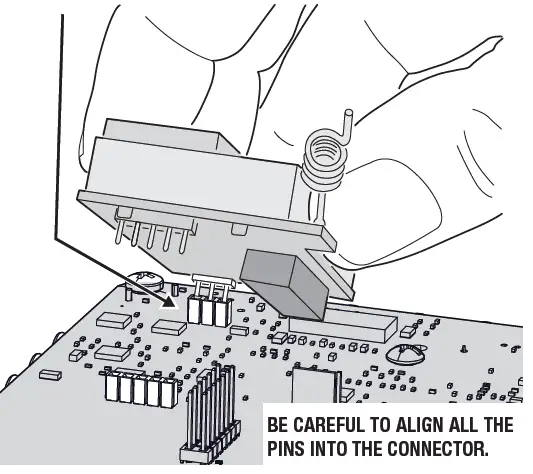 BE CAREFUL TO ALIGN ALL THE PINS INTO THE CONNECTOR.