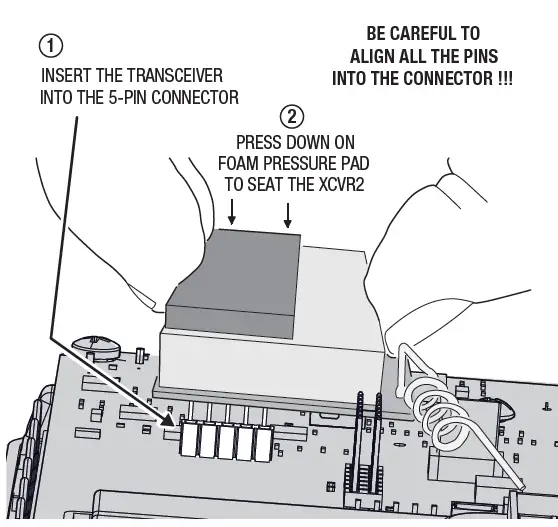 ①
INSERT THE TRANSCEIVER INTO THE 5-PIN CONNECTOR

BE CAREFUL TO ALIGN ALL THE PINS INTO THE CONNECTOR !!!

②
PRESS DOWN ON FOAM PRESSURE PAD TO SEAT THE XCVR2