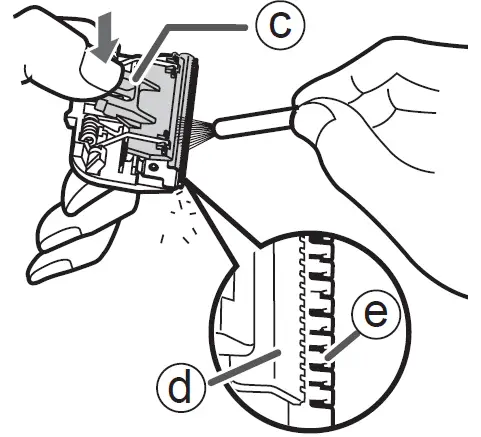 c
e
d