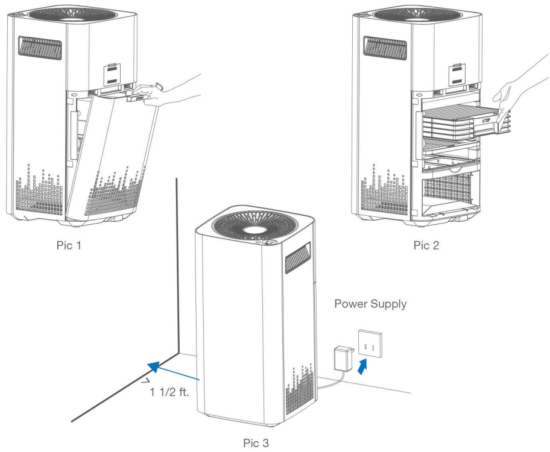 Pic 1

Pic 2

Power Supply

>
1 1/2 ft.

Pic 3