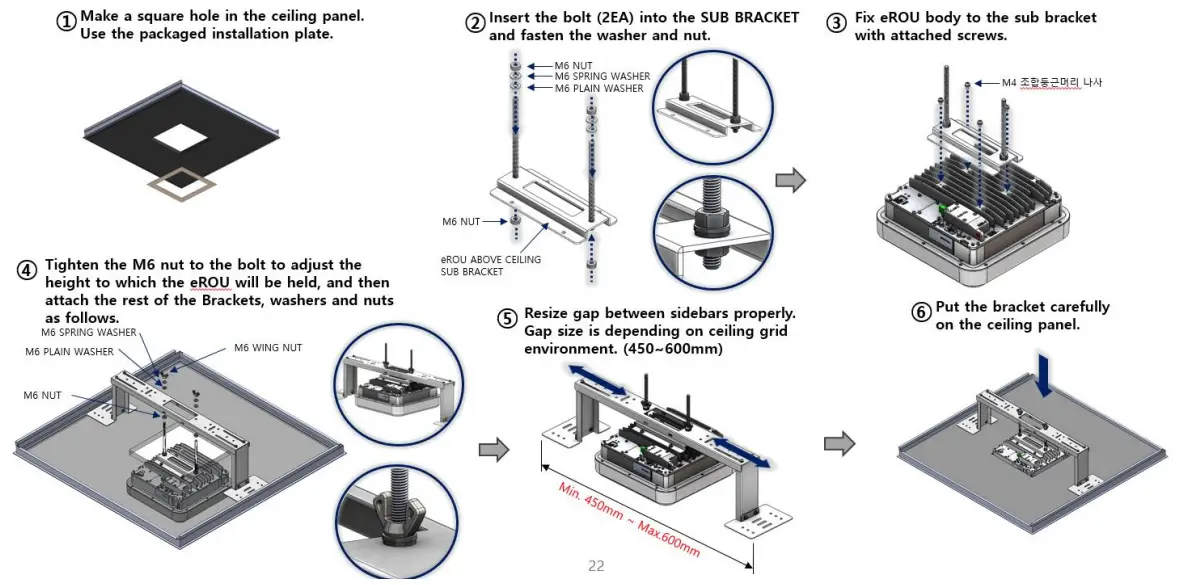 ① Make a square hole in the ceiling panel. Use the packaged installation plate.

② Insert the bolt (2EA) into the SUB BRACKET and fasten the washer and nut.

M6 NUT
M6 SPRING WASHER
M6 PLAIN WASHER
M6 NUT
eROU ABOVE CEILING SUB BRACKET

③ Fix eROU body to the sub bracket with attached screws.

M4 조합둥근머리 나사

④ Tighten the M6 nut to the bolt to adjust the height to which the eROU will be held, and then attach the rest of the Brackets, washers and nuts as follows.

M6 SPRING WASHER
M6 PLAIN WASHER
M6 WING NUT
M6 NUT

⑤ Resize gap between sidebars properly. Gap size is depending on ceiling grid environment. (450~600mm)

Min. 450mm ~ Max.600mm

⑥ Put the bracket carefully on the ceiling panel.

22