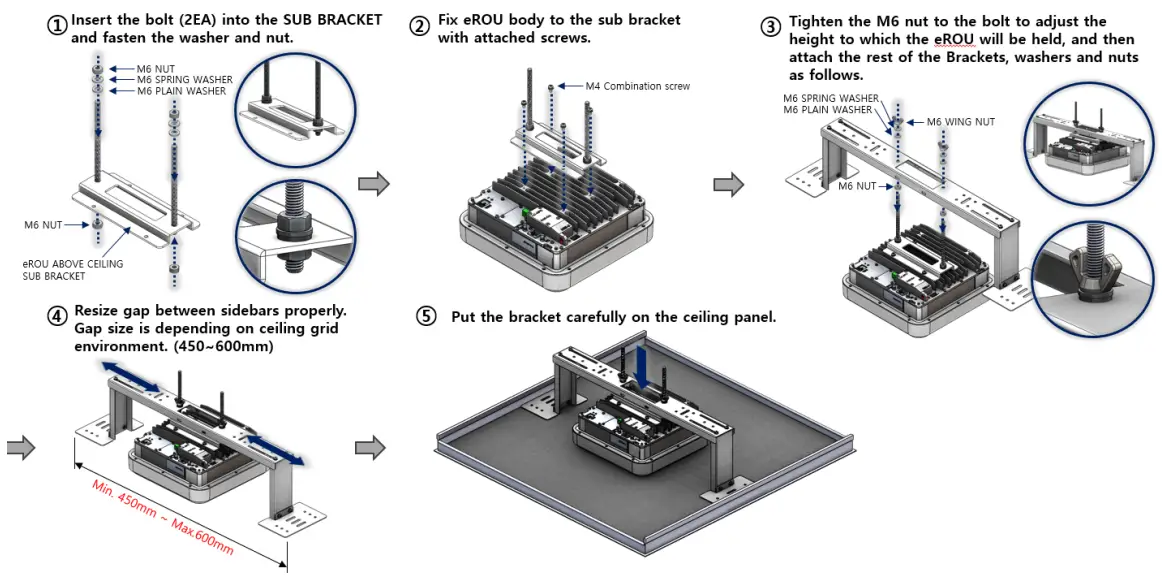 ① Insert the bolt (2EA) into the SUB BRACKET and fasten the washer and nut.

M6 NUT
M6 SPRING WASHER
M6 PLAIN WASHER

M6 NUT

eROU ABOVE CEILING SUB BRACKET

② Fix eROU body to the sub bracket with attached screws.

M4 Combination screw

③ Tighten the M6 nut to the bolt to adjust the height to which the eROU will be held, and then attach the rest of the Brackets, washers and nuts as follows.

M6 SPRING WASHER
M6 PLAIN WASHER

M6 WING NUT

M6 NUT

④ Resize gap between sidebars properly. Gap size is depending on ceiling grid environment. (450~600mm)

Min. 450mm ~ Max.600mm

⑤ Put the bracket carefully on the ceiling panel.