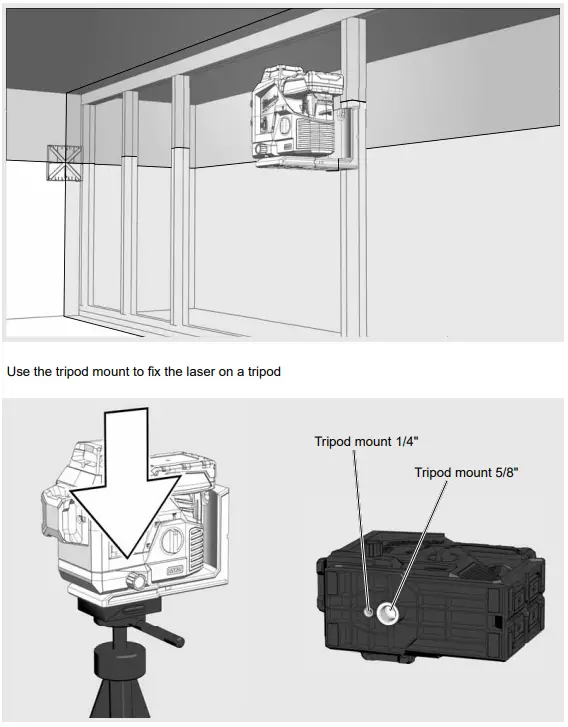 Use the tripod mount to fix the laser on a tripod

Tripod mount 1/4"

Tripod mount 5/8"