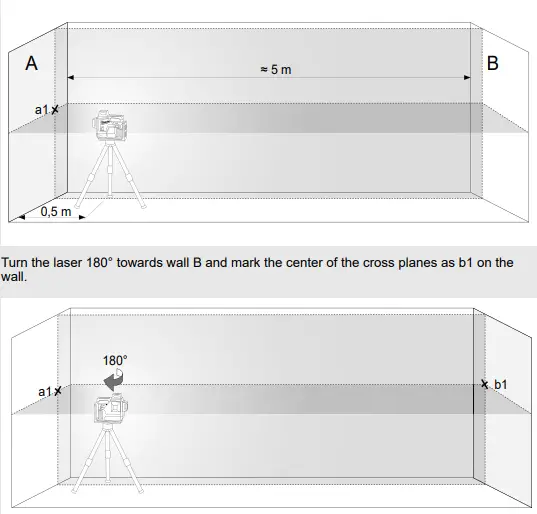 A

≈ 5 m

B

a1

0,5 m

Turn the laser 180° towards wall B and mark the center of the cross planes as b1 on the wall.

180°

a1

b1