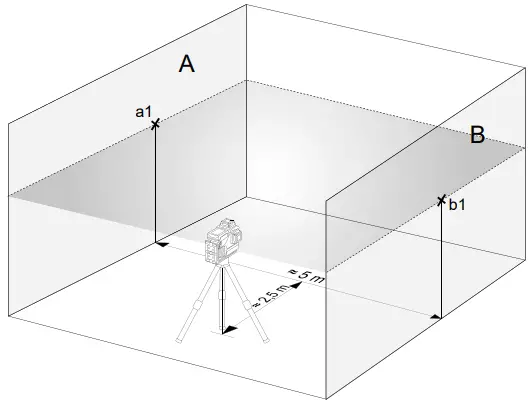 A

a1

B

b1

≈ 5 m

≈ 2,5 m