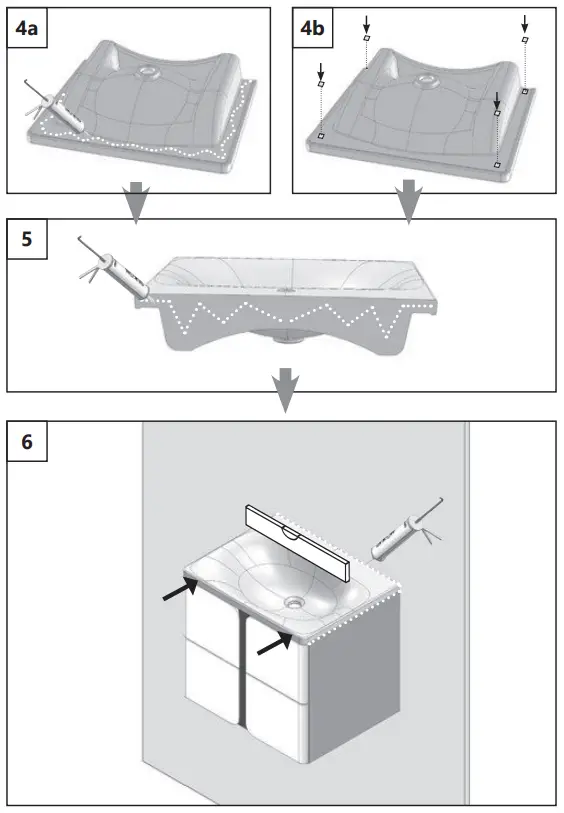 4a

4b

5

6