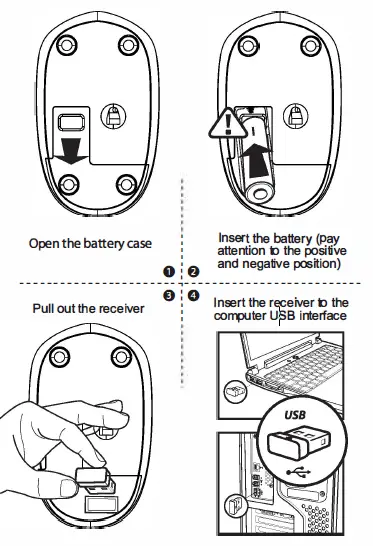 Open the battery case

Insert the battery (pay attention to the positive and negative position)

❶ ❷

❸ ❹

Pull out the receiver

Insert the receiver to the computer USB interface

USB