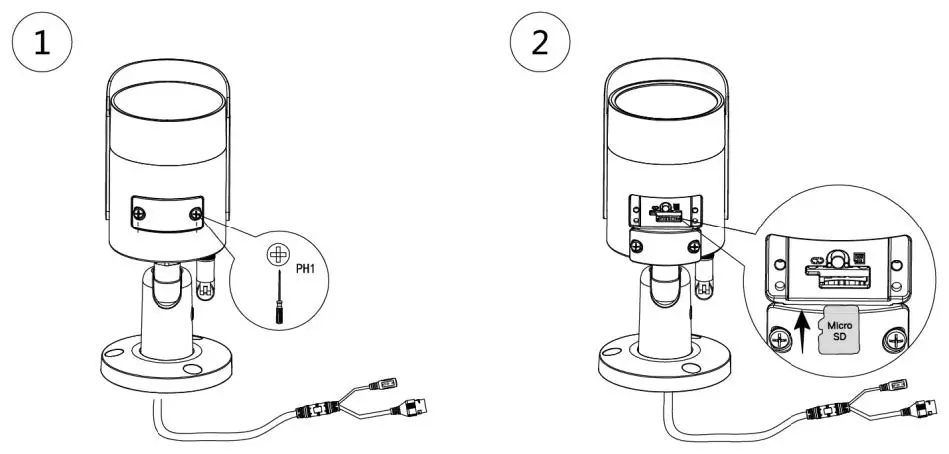 1

PH1

2

Micro SD