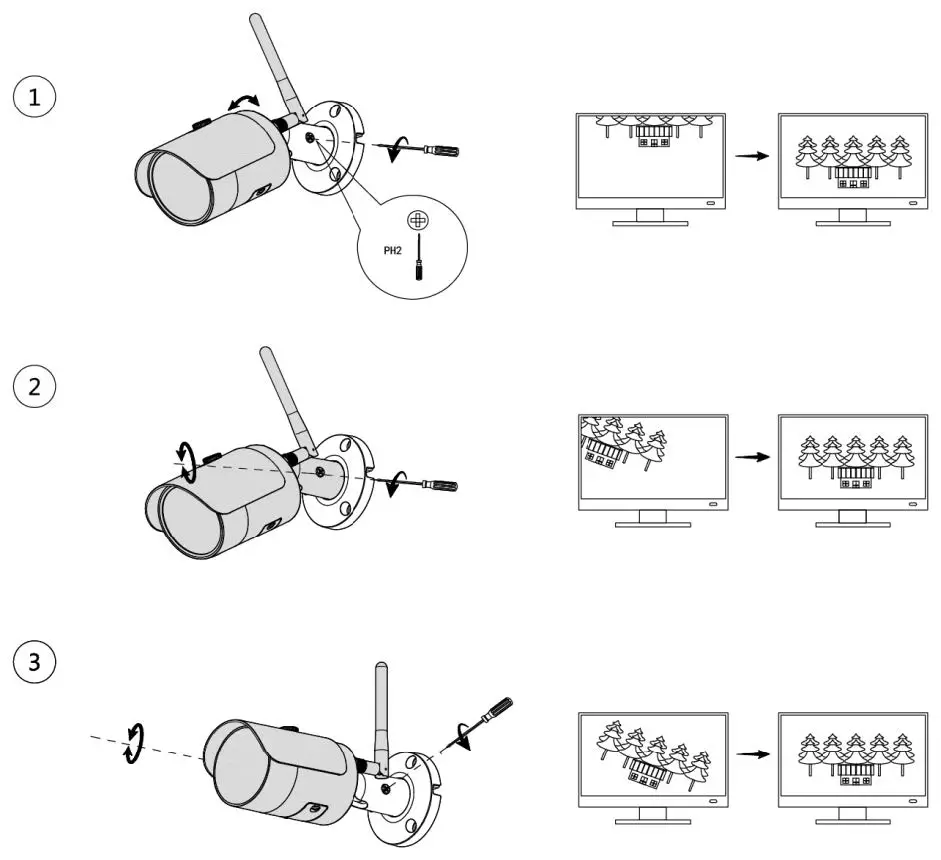 1

PH2

2

3