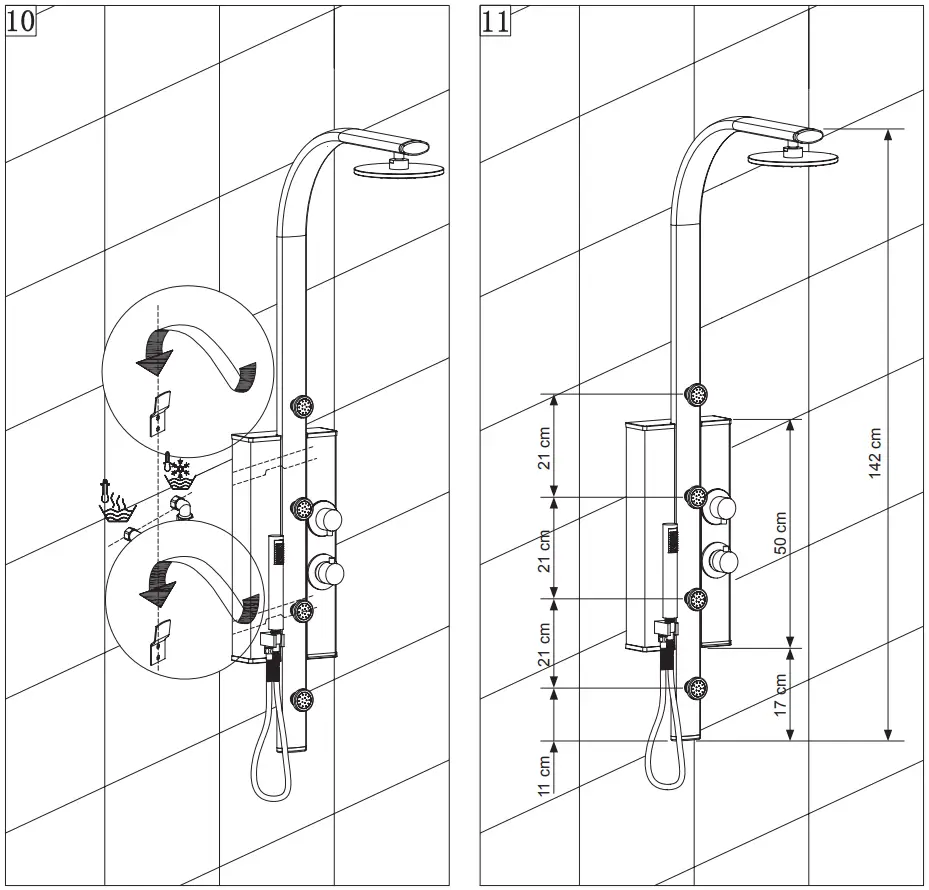 10

11

21 cm
21 cm
21 cm
11 cm
50 cm
17 cm
142 cm