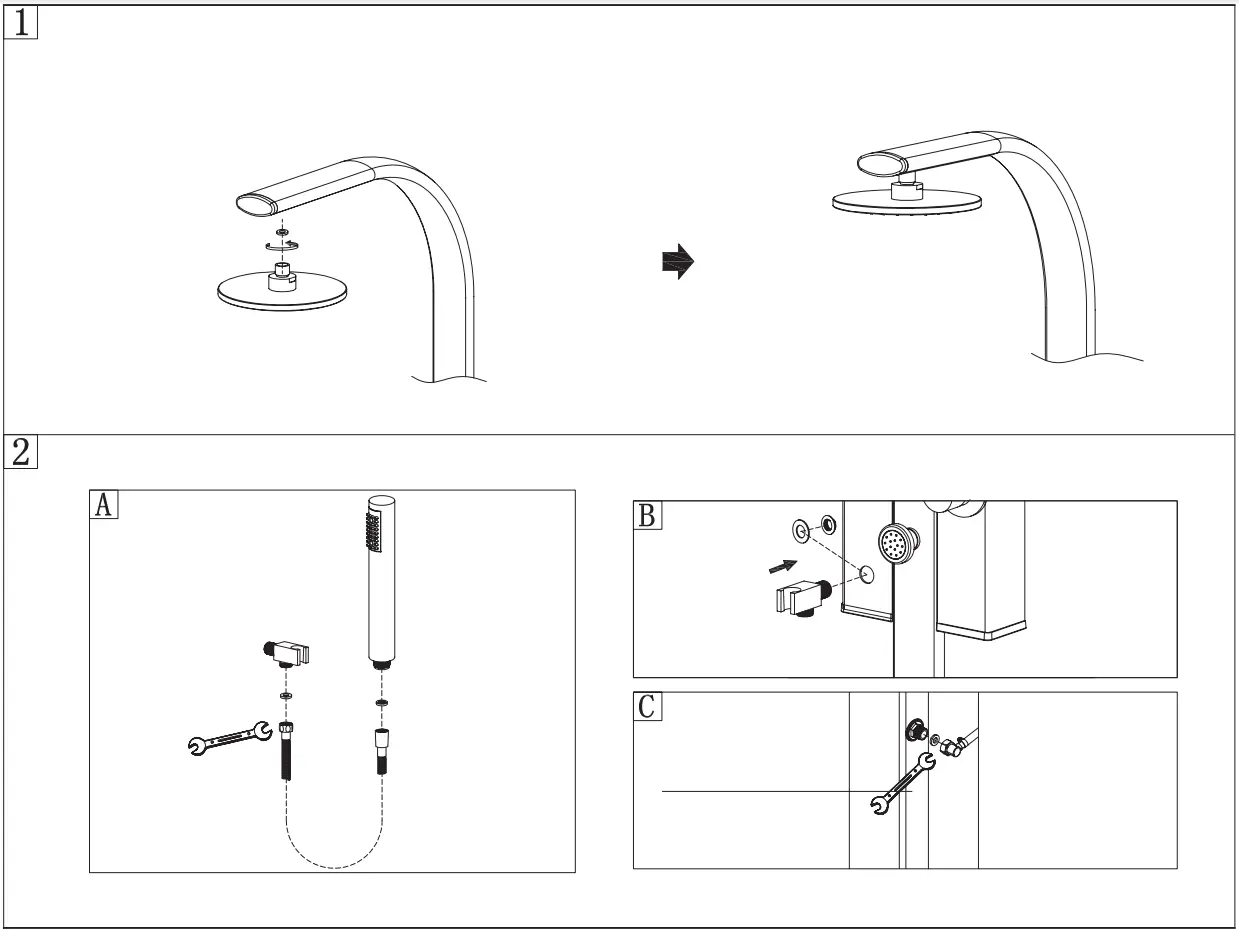 1

2

A

B

C