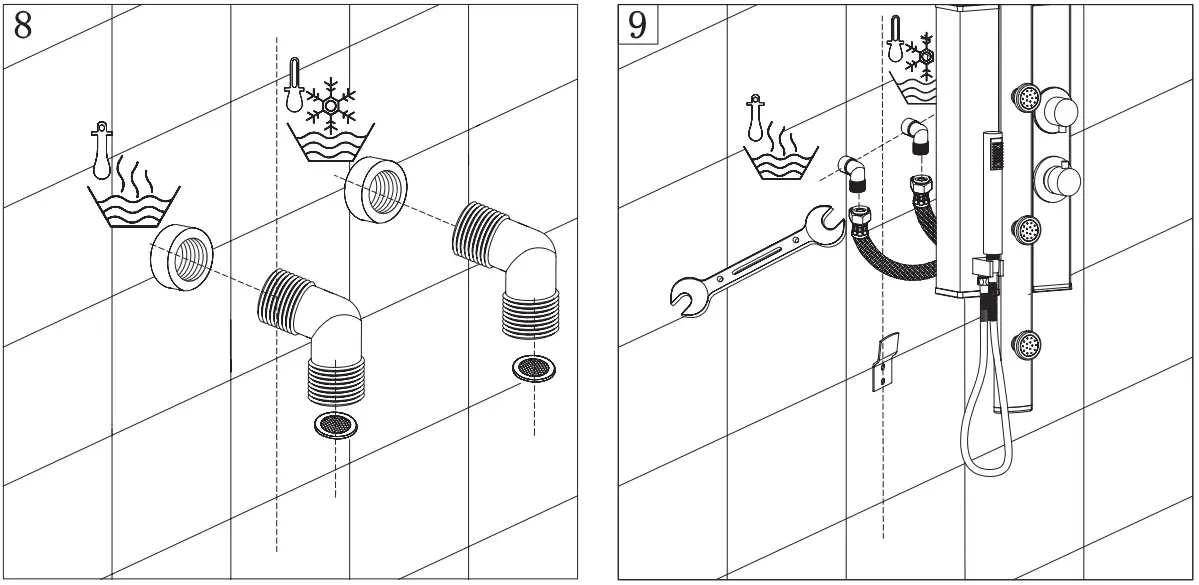 8

9