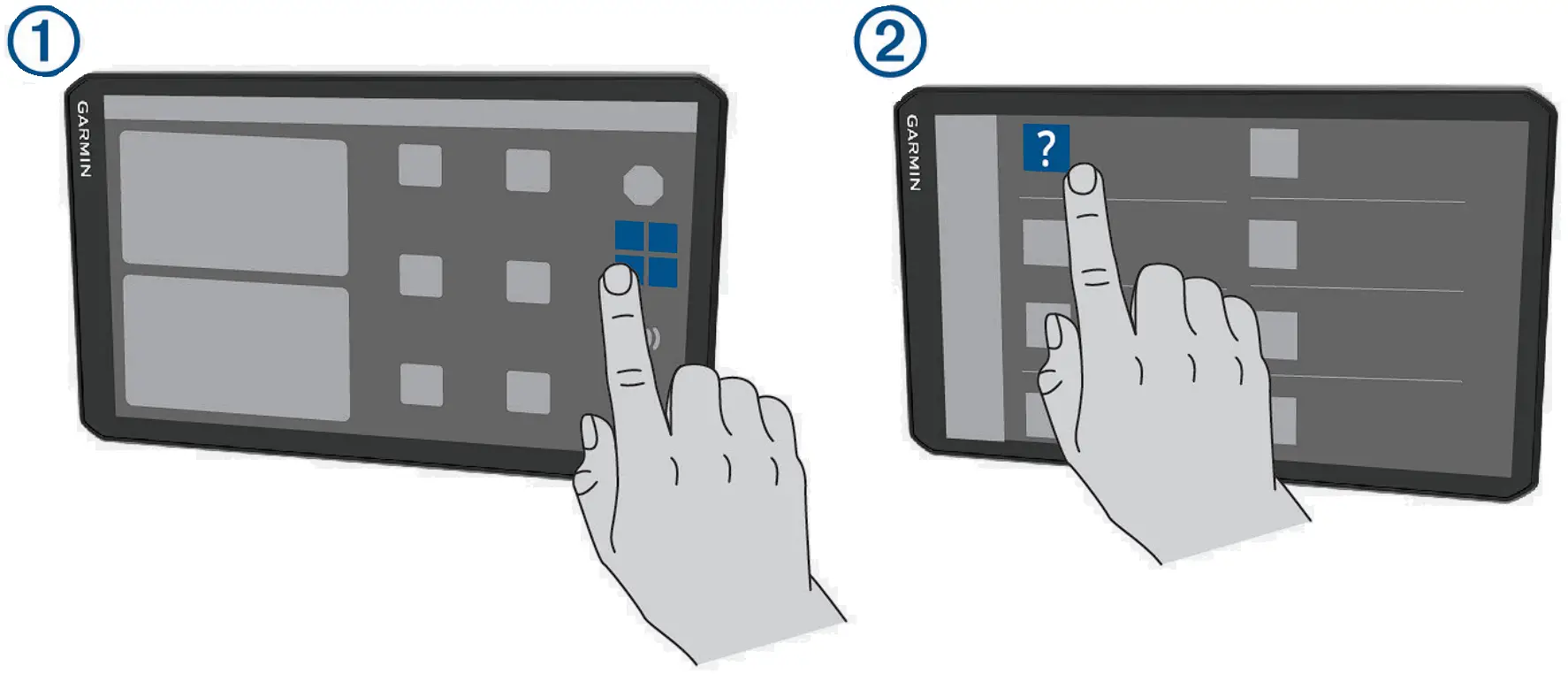 ①
GARMIN

②
GARMIN
?