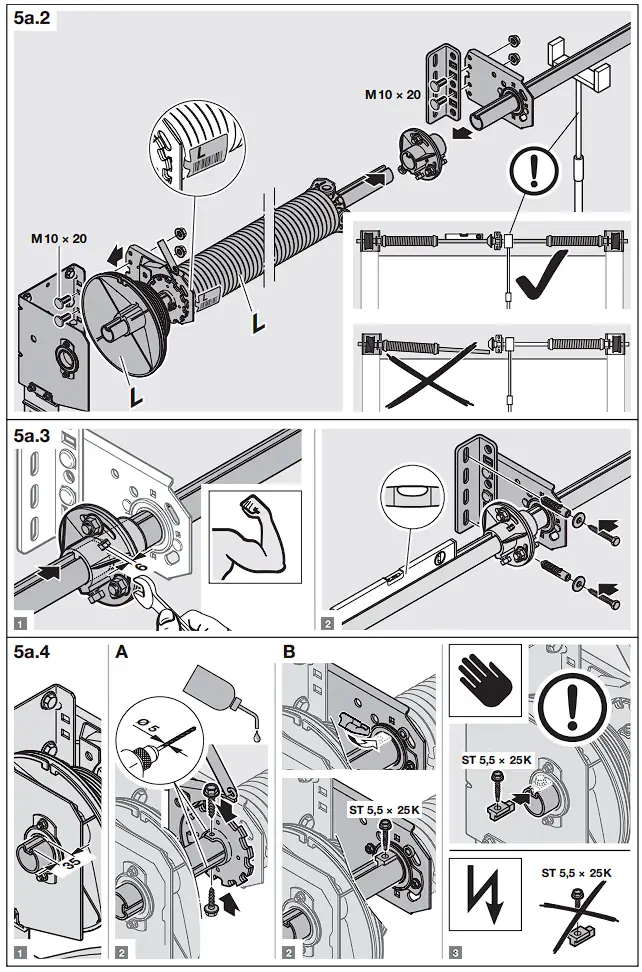 5a.2

M10 × 20

L

M10 × 20

L

L

5a.3

6

1

2

5a.4

A

B

Ø 5

35

ST 5,5 × 25K

ST 5,5 × 25K

ST 5,5 × 25K

1

2

2

3