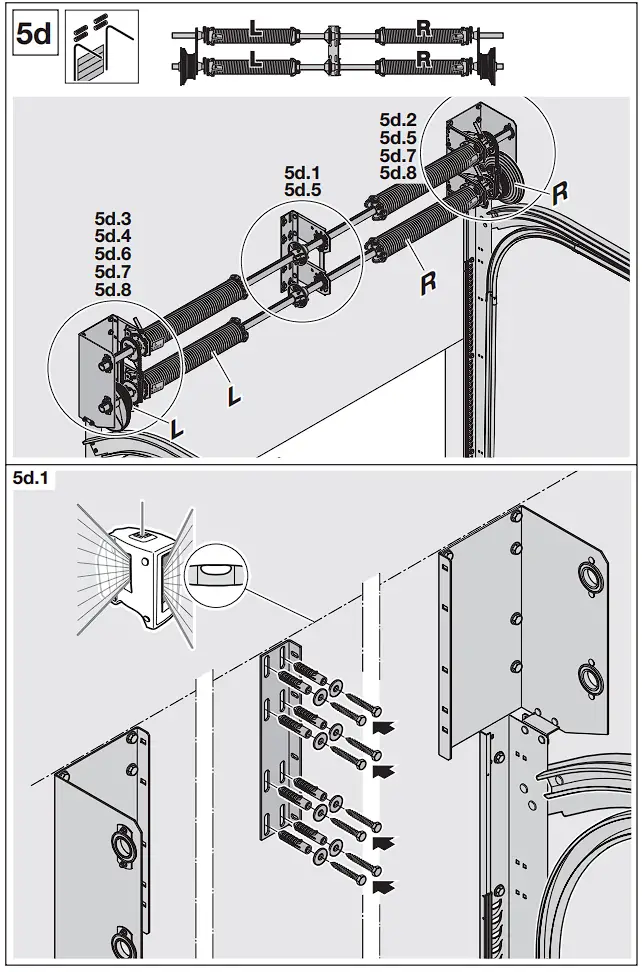 5d

L R
L R

5d.2
5d.5
5d.7
5d.8

5d.1
5d.5

5d.3
5d.4
5d.6
5d.7
5d.8

R

R

L

L

5d.1