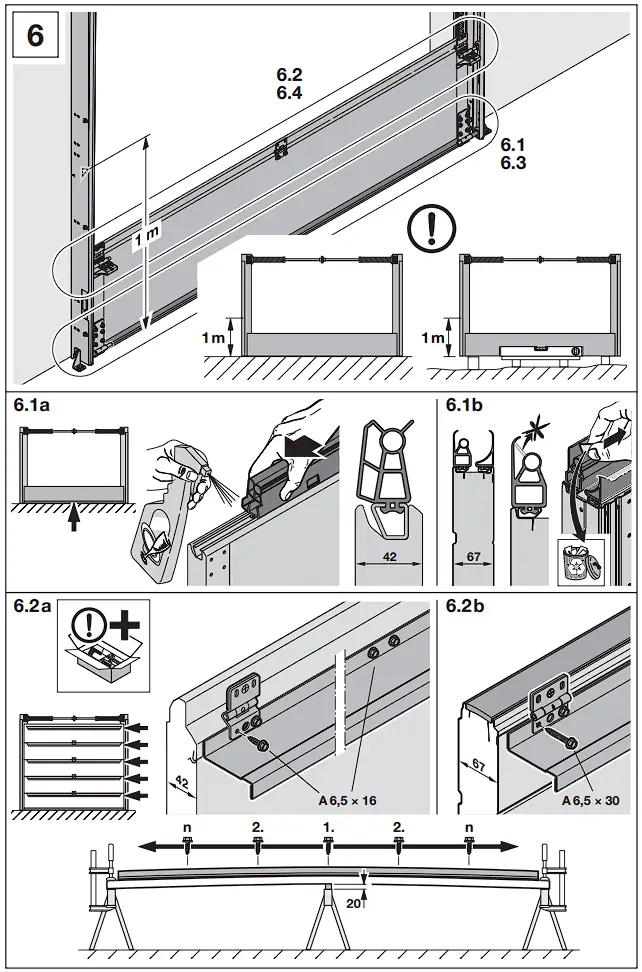 6

6.2
6.4

6.1
6.3

1 m

1 m

1 m

6.1a

42

6.1b

67

6.2a

42

A 6,5 × 16

6.2b

67

A 6,5 × 30

n 2. 1. 2. n

20