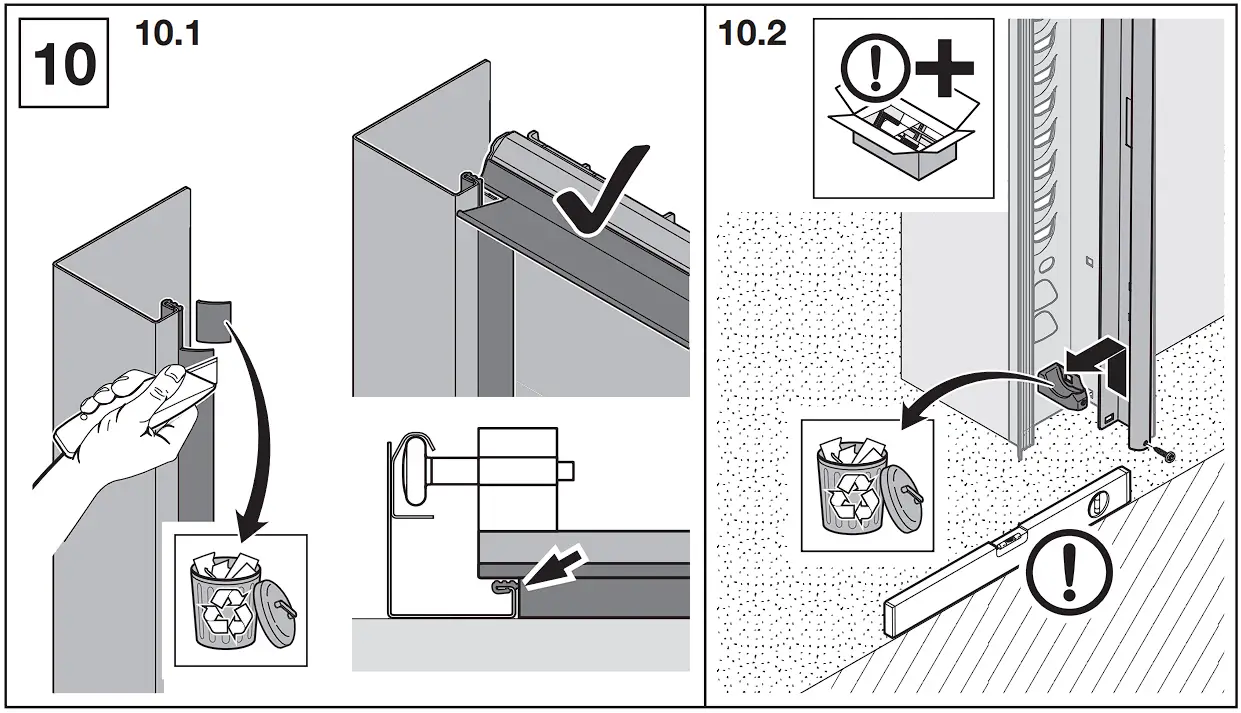 10
10.1

10.2