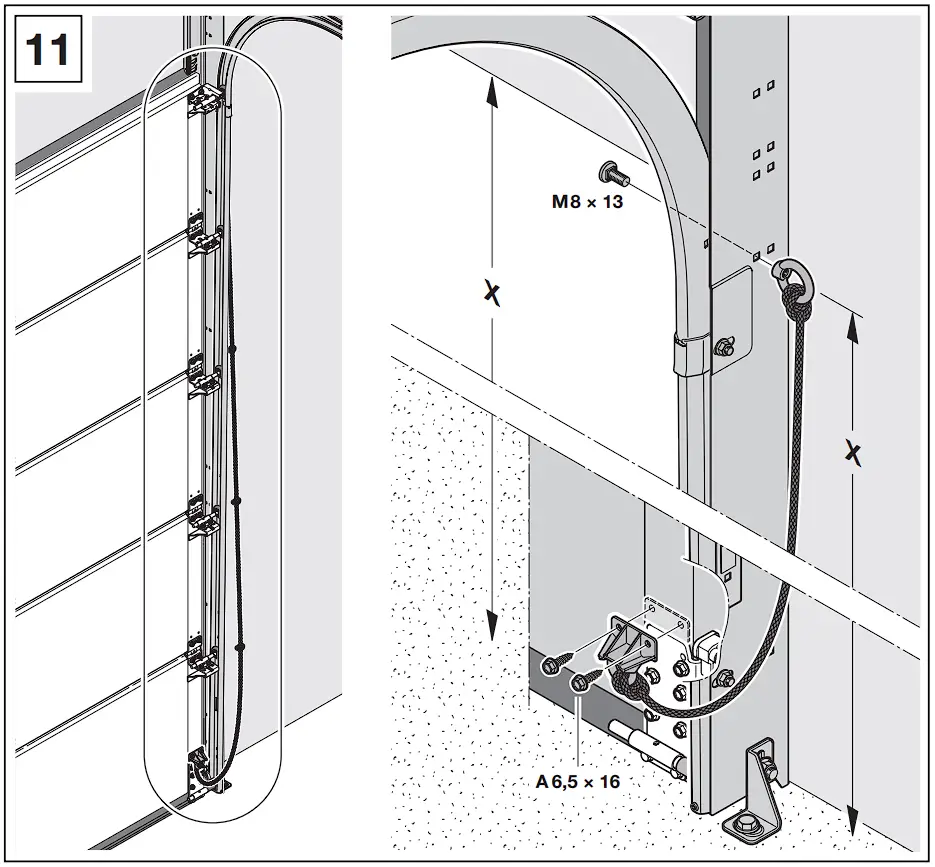 11

M8 × 13

X

X

A 6,5 × 16