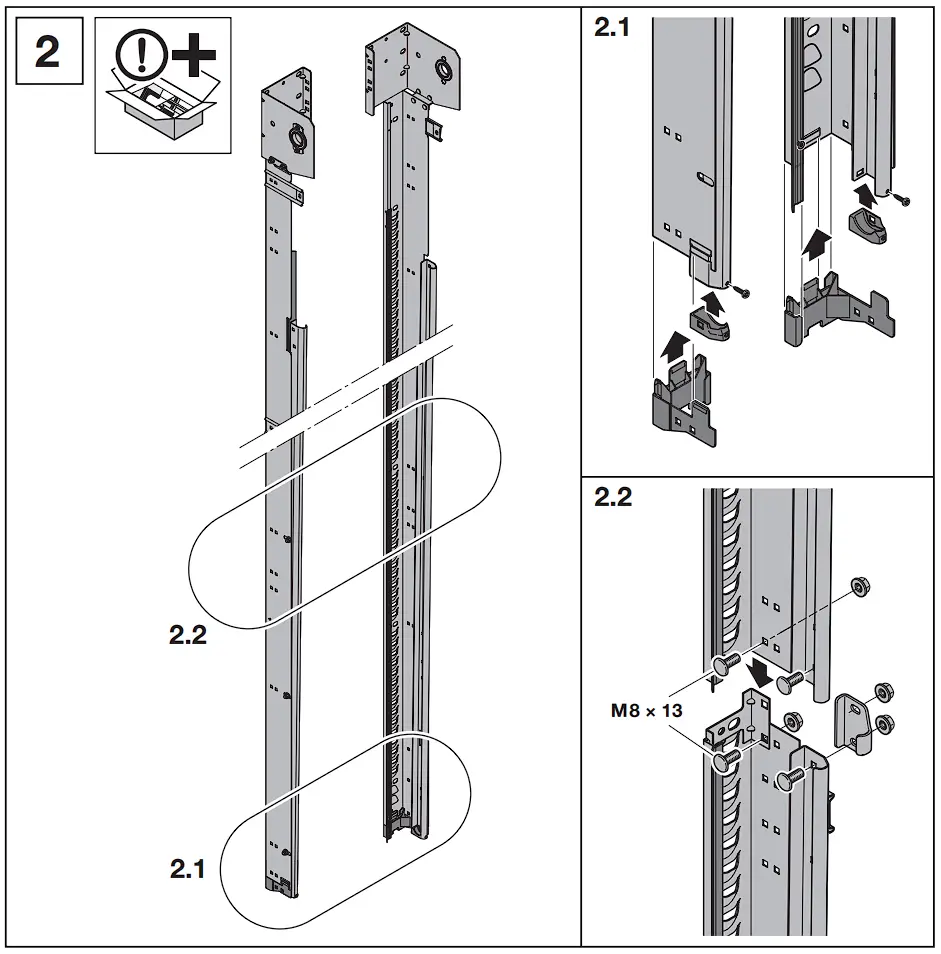 2

2.2

2.1

2.1

2.2

M8 × 13