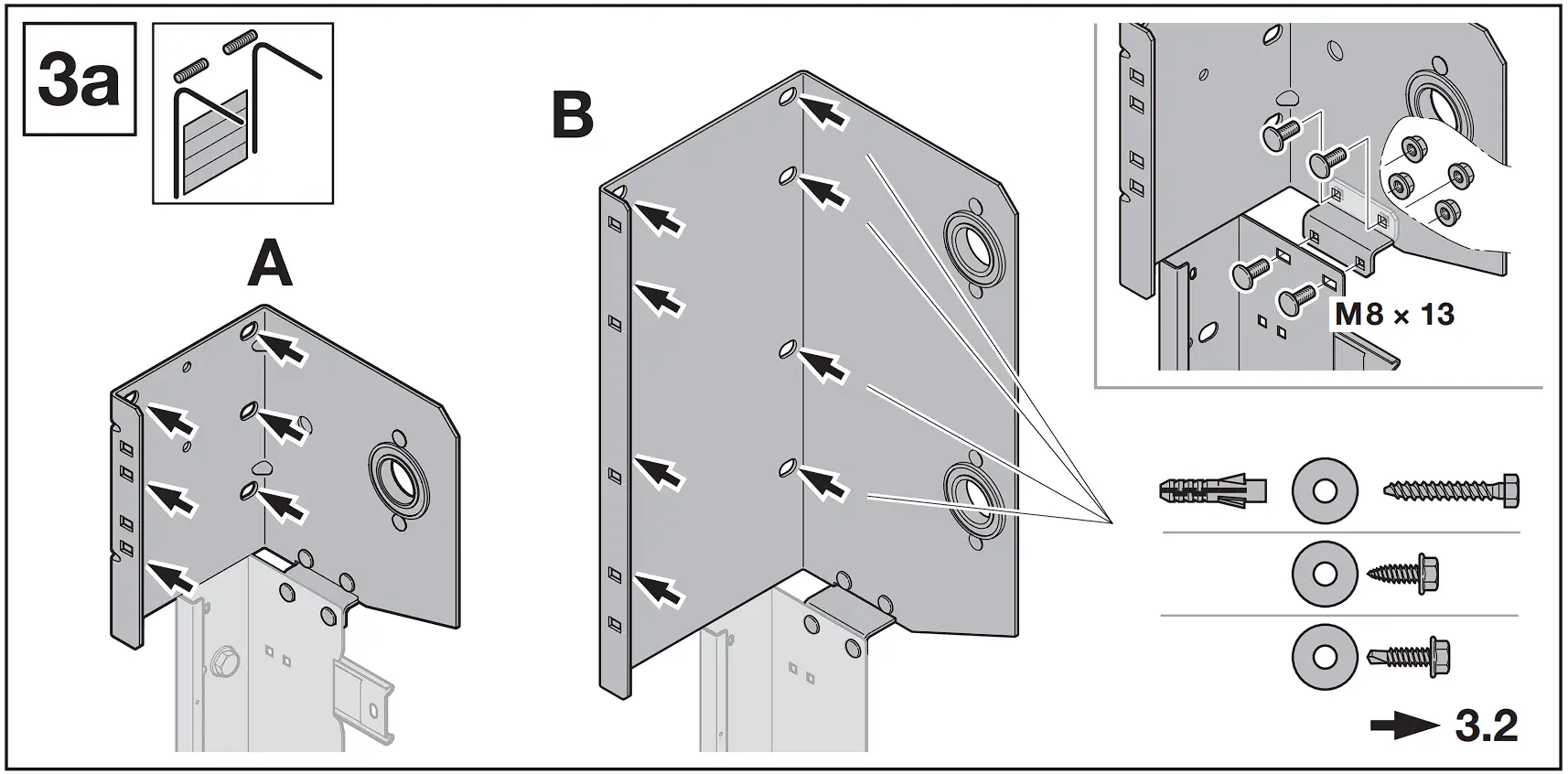 3a

A

B

M8 × 13

3.2