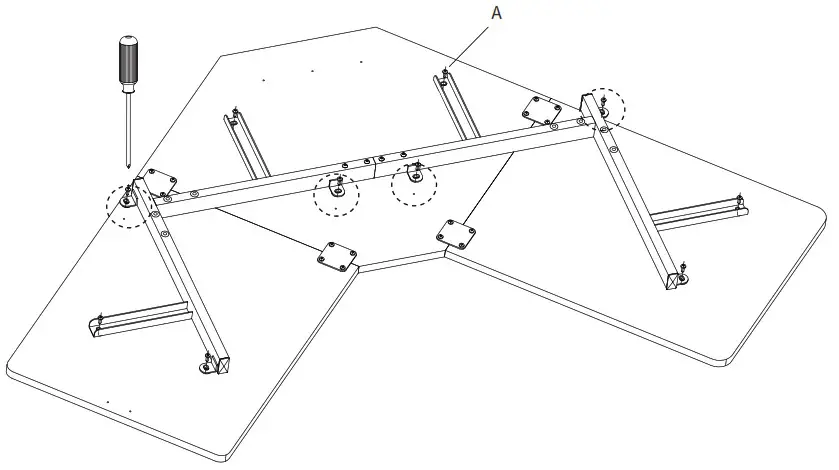 A