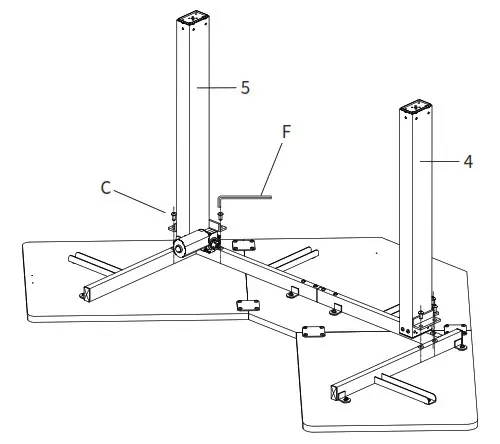 5
F
4
C