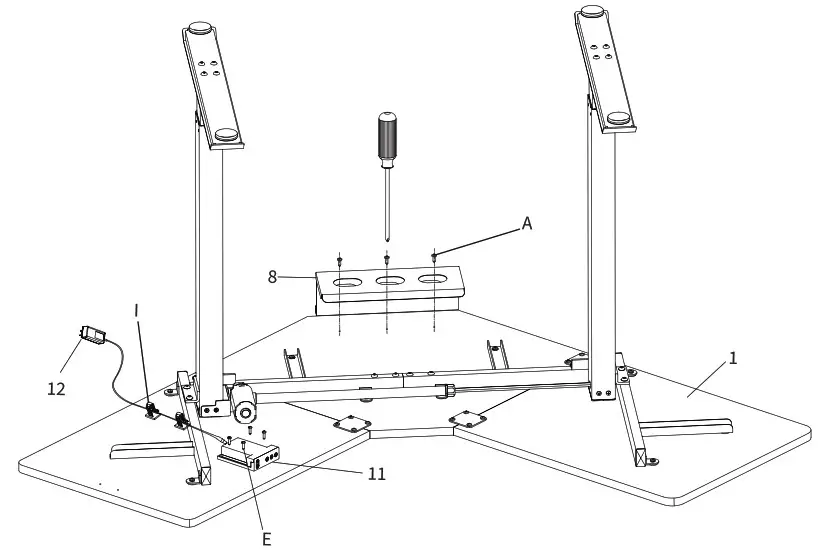 A
8
I
12
1
11
E