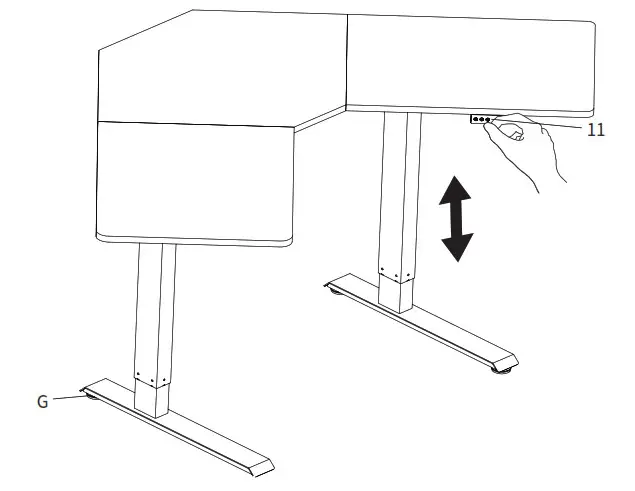 11
G