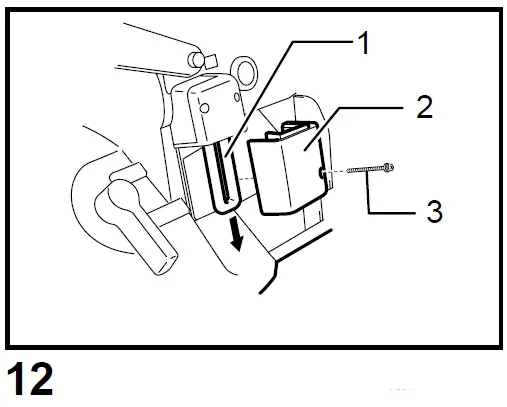 1
2
3
12