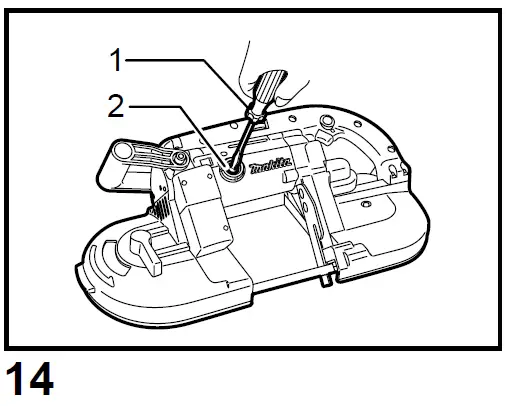 1
2
makita
14