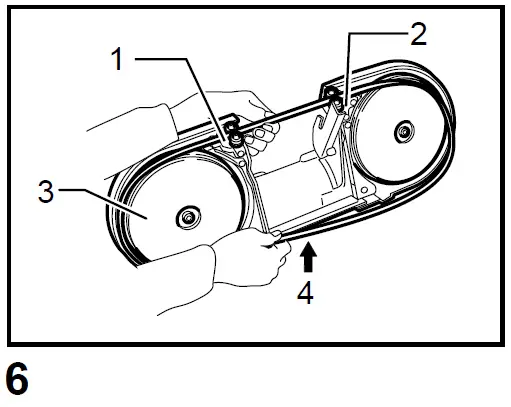 1
2
3
4
6