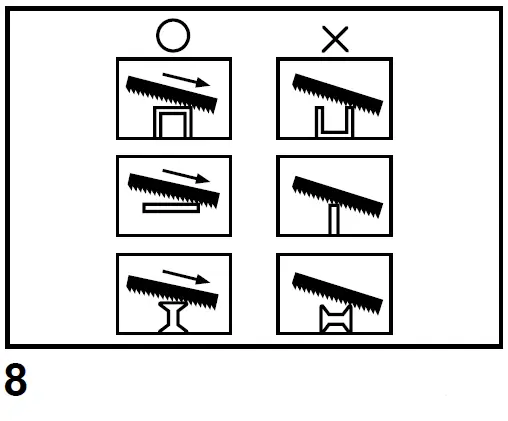 ○ ×

8