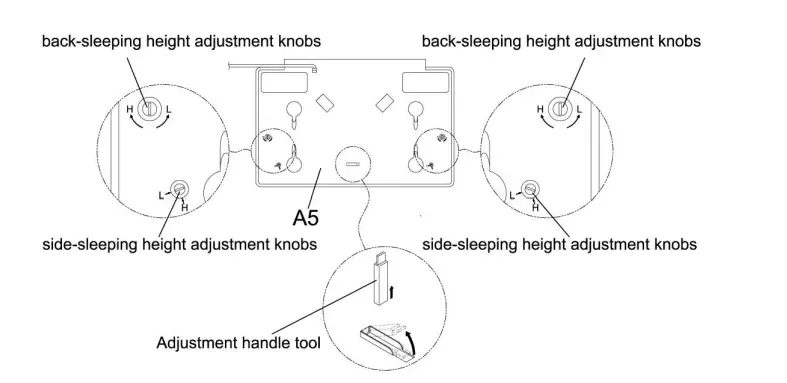 back-sleeping height adjustment knobs

back-sleeping height adjustment knobs

H L

H L

L H

L H

A5

side-sleeping height adjustment knobs

side-sleeping height adjustment knobs

Adjustment handle tool