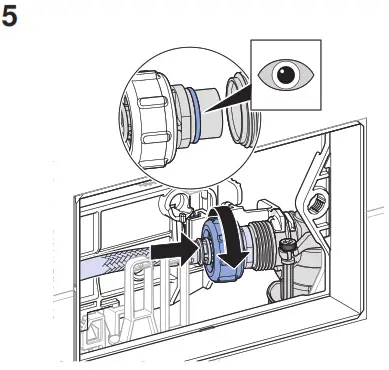 5