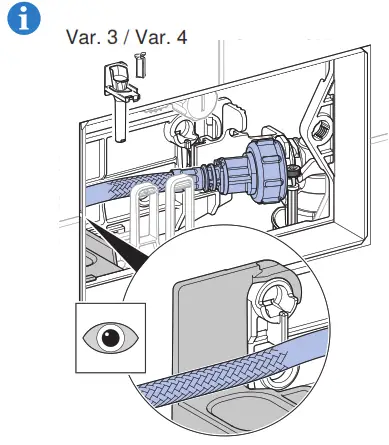 Var. 3 / Var. 4