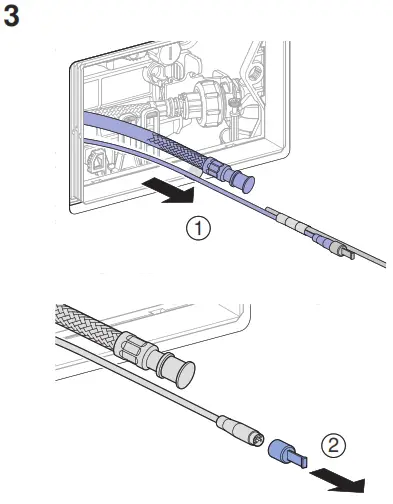 3

①

②