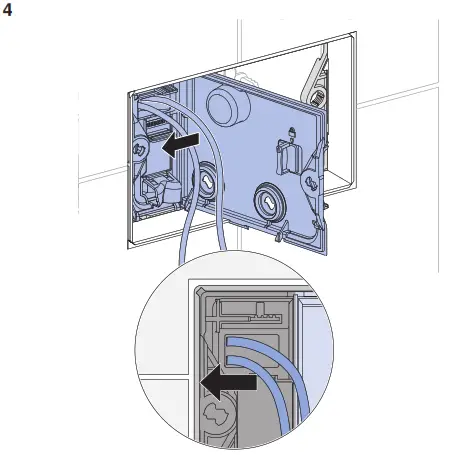 4