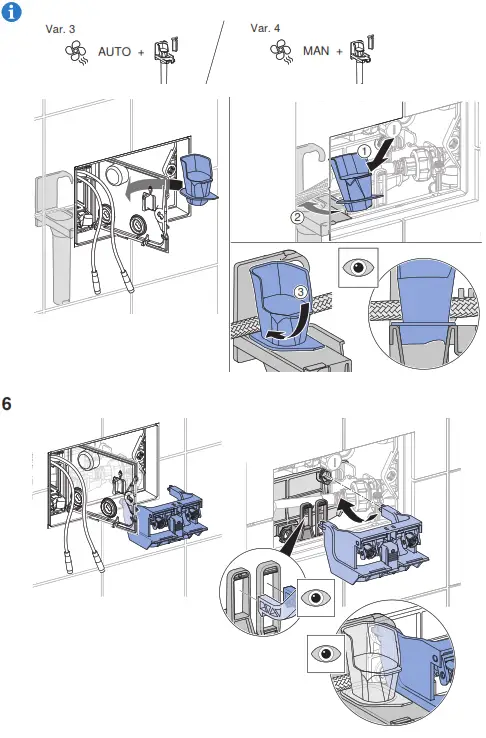 Var. 3

AUTO +

Var. 4

MAN +

1

2

3

6